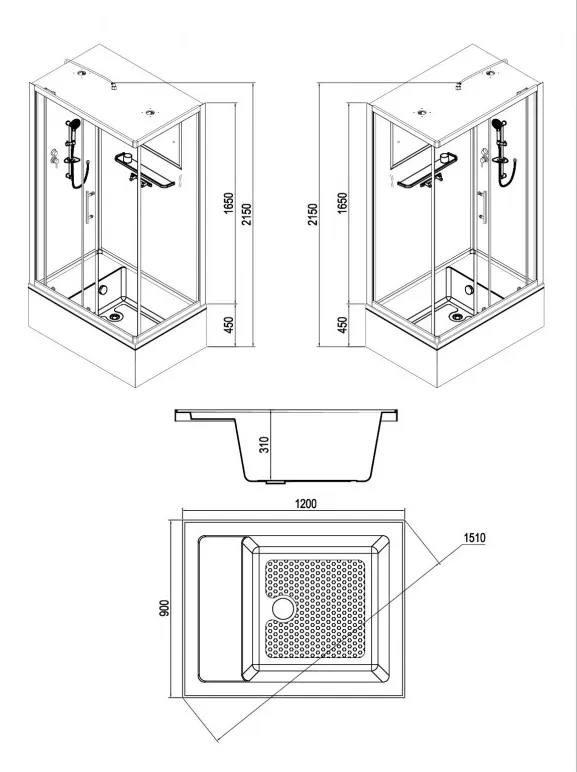 1650
2150
450
2150
1650
450
310
1200
1510
900